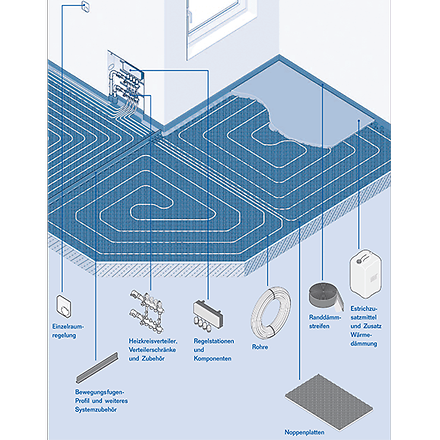 Einzelraumregelung

Heizkreisverteiler, Verteilerschränke und Zubehör

Regelstationen und Komponenten

Rohre

Randdämmstreifen

Estrichzusatzmittel und Zusatz Wärmedämmung

Bewegungsfugen-Profil und weiteres Systemzubehör

Noppenplatten