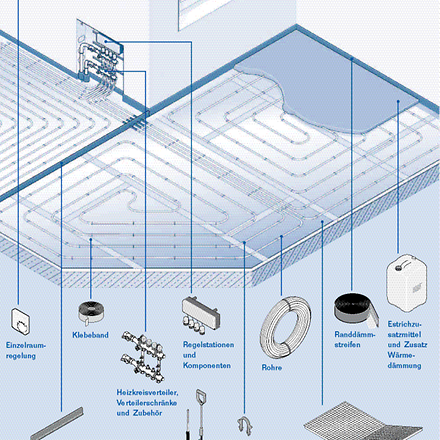 Einzelraumregelung

Klebeband

Heizkreisverteiler, Verteilerschränke und Zubehör

Regelstationen und Komponenten

Rohre

Randdämmstreifen

Estrichzusatzmittel und Zusatz Wärmedämmung