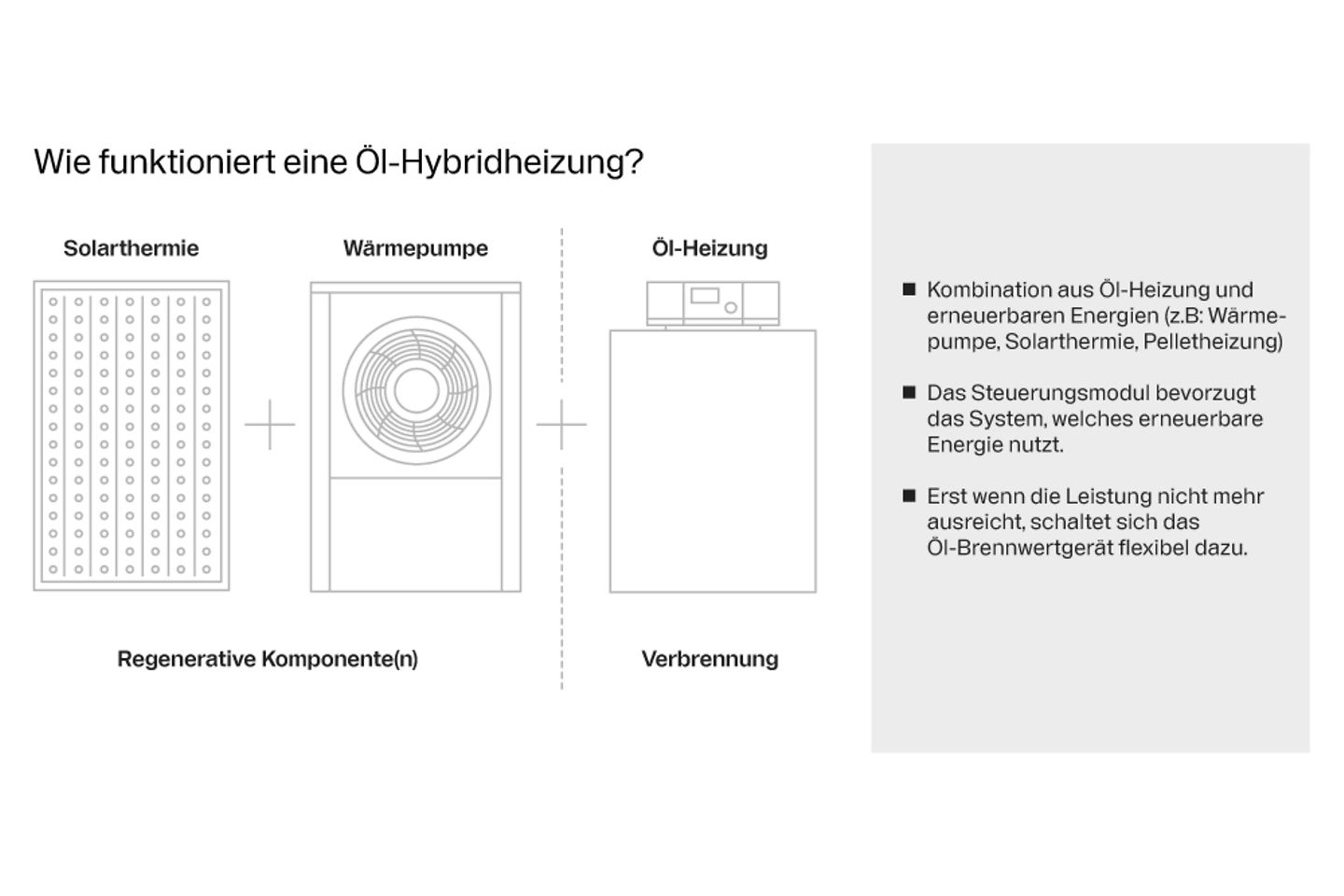 Wie funktioniert eine Öl-Hybridheizung?

Solarthermie

Wärmepumpe

Öl-Heizung

Regenerative Komponente(n)

Verbrennung

■ Kombination aus Öl-Heizung und erneuerbaren Energien (z.B: Wärmepumpe, Solarthermie, Pelletheizung)

■ Das Steuerungsmodul bevorzugt das System, welches erneuerbare Energie nutzt.

■ Erst wenn die Leistung nicht mehr ausreicht, schaltet sich das Öl-Brennwertgerät flexibel dazu.